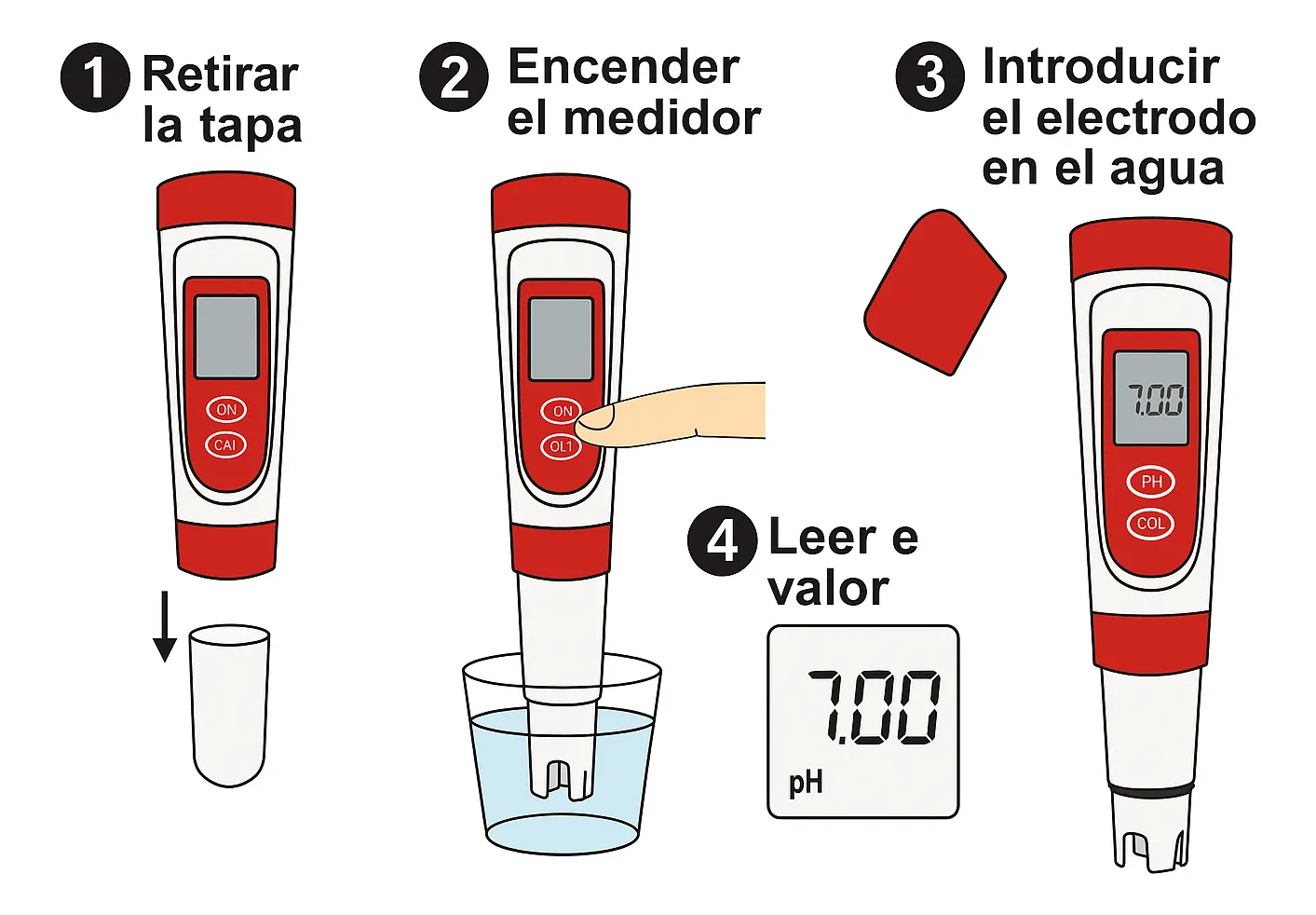 1 Retirar la tapa

ON
CAI

2 Encender el medidor

ON
OL1

3 Introducir el electrodo en el agua

7.00
PH
COL

4 Leer e valor

7.00
pH